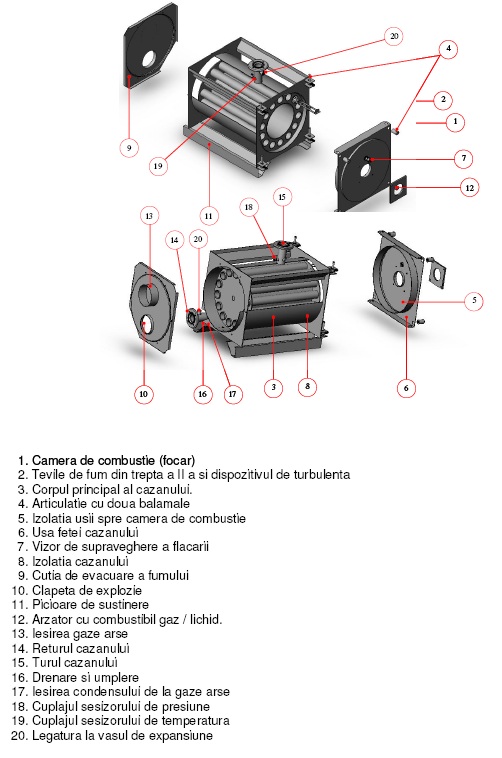 20
4
2
1
9
19
7
12
11
18
15
13
14
20
5
10
16
17
3
8
6

1. Camera de combustie (focar)
2. Tevile de fum din trepta a II a si dispozitivul de turbulenta
3. Corpul principal al cazanului.
4. Articulatie cu doua balamale
5. Izolatia usii spre camera de combustie
6. Usa fetei cazanului
7. Vizor de supraveghere a flacarii
8. Izolatia cazanului
9. Cutia de evacuare a fumului
10. Clapeta de explozie
11. Picioare de sustinere
12. Arzator cu combustibil gaz / lichid.
13. Iesirea gaze arse
14. Returul cazanului
15. Turul cazanului
16. Drenare si umplere
17. Iesirea condensului de la gaze arse
18. Cuplajul sesizorului de presiune
19. Cuplajul sesizorului de temperatura
20. Legatura la vasul de expansiune